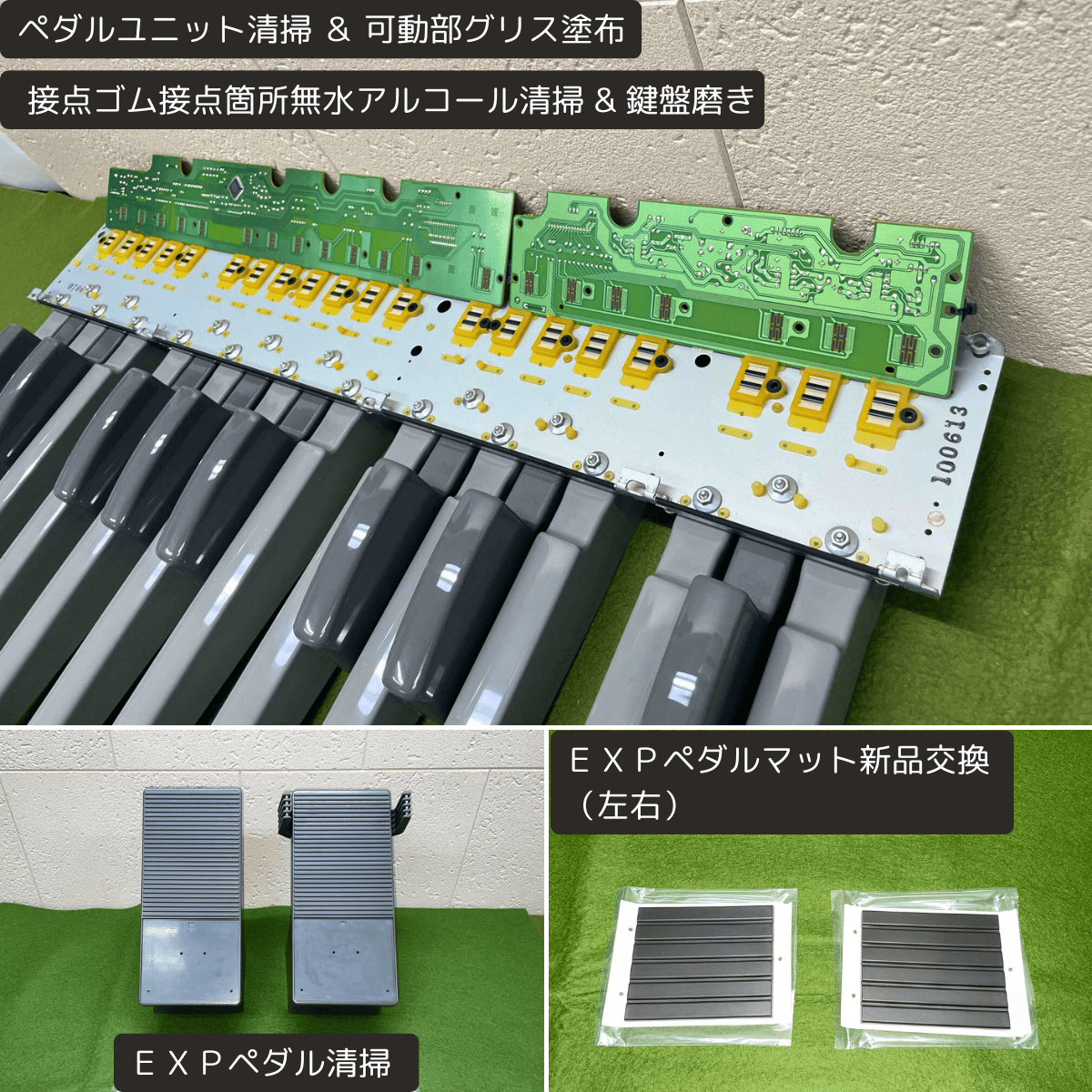 ペダルユニット清掃 & 可動部グリス塗布

接点ゴム接点箇所無水アルコール清掃 & 鍵盤磨き

100613

ＥＸＰペダル清掃

ＥＸＰペダルマット新品交換（左右）