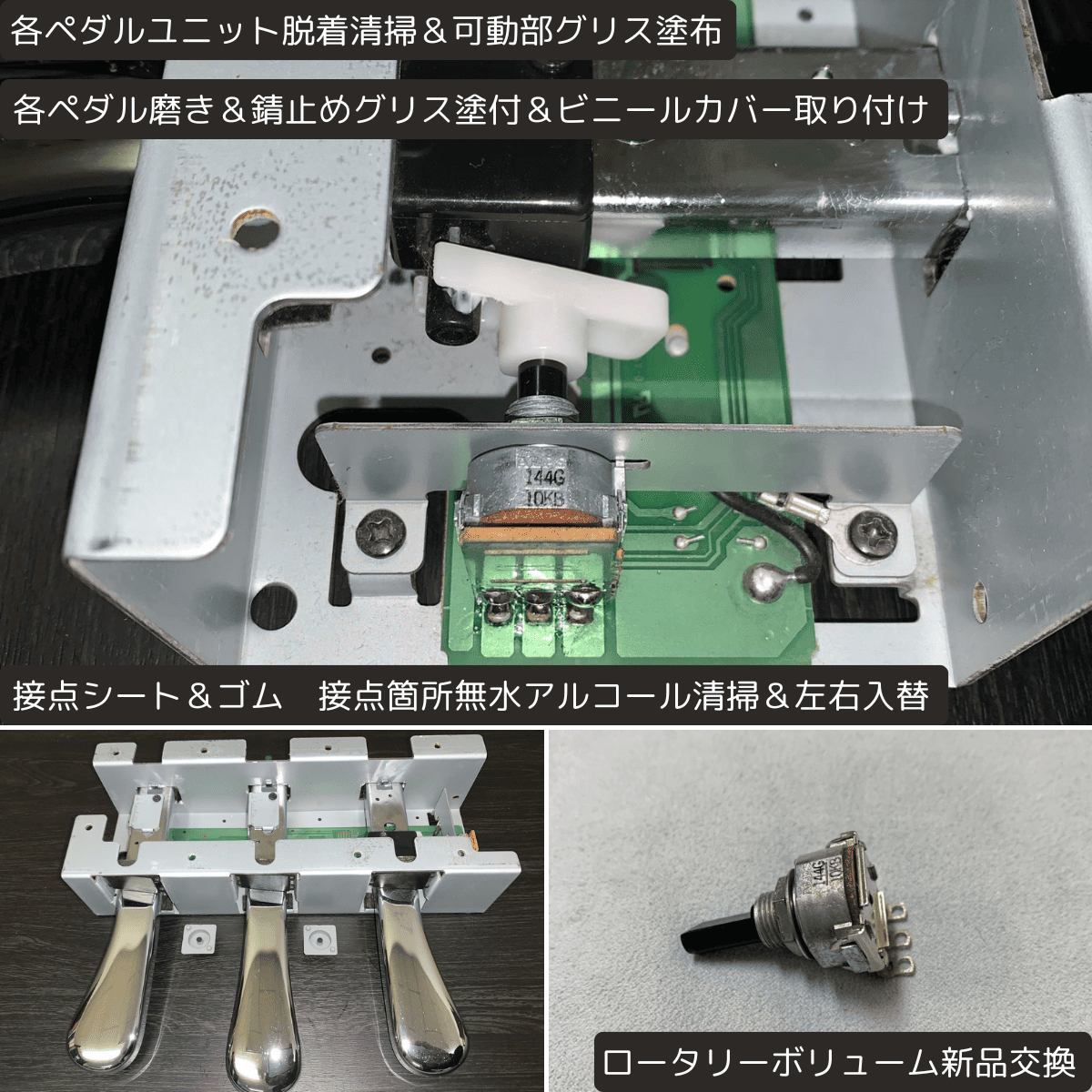 各ペダルユニット脱着清掃＆可動部グリス塗布

各ペダル磨き＆錆止めグリス塗付＆ビニールカバー取り付け

144G
10KB

接点シート＆ゴム　接点箇所無水アルコール清掃＆左右入替

144G
10KB

ロータリーボリューム新品交換